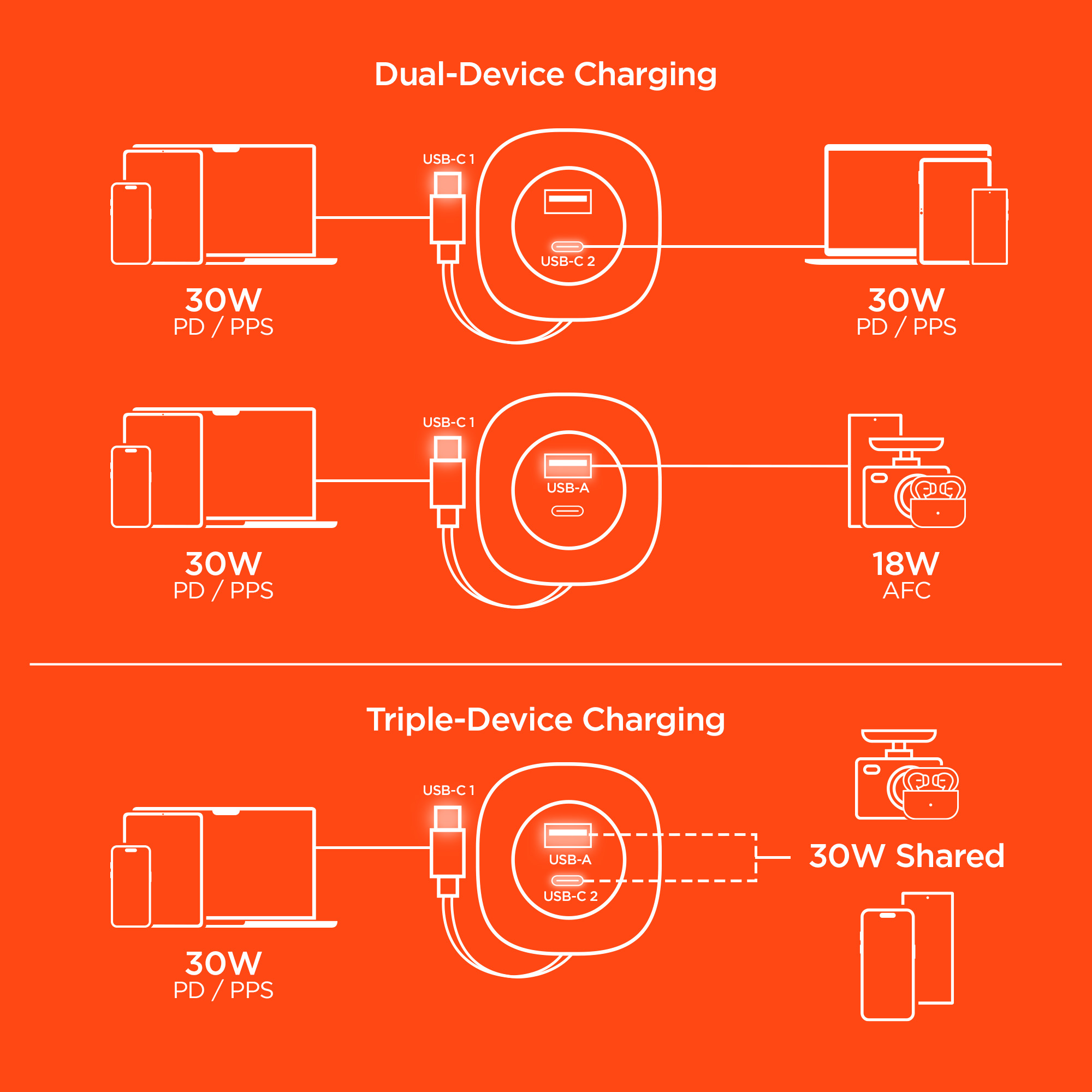 Dual-Device Charging

USB-C 1

USB-C 2

30W
PD / PPS

30W
PD / PPS

USB-C 1

USB-A

30W
PD / PPS

18W
AFC

Triple-Device Charging

USB-C 1

USB-A

USB-C 2

30W Shared

30W
PD / PPS